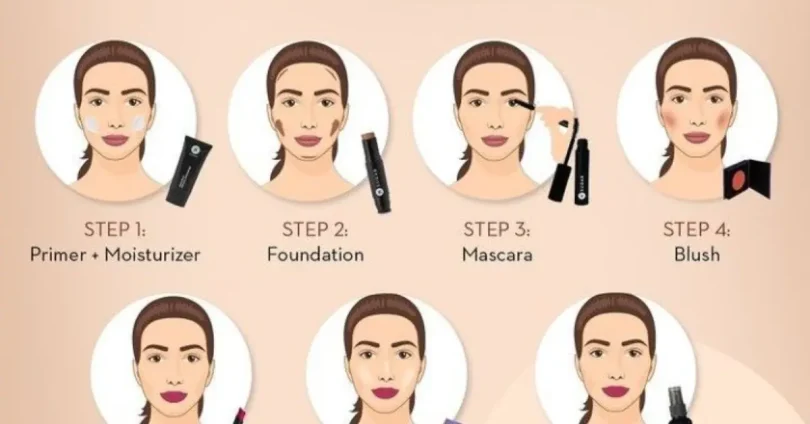 STEP 1:
Primer + Moisturizer

STEP 2:
Foundation

STEP 3:
Mascara

STEP 4:
Blush